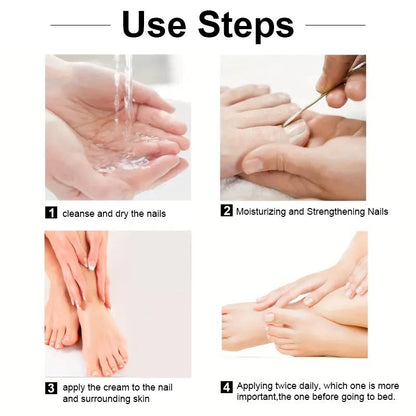 Use Steps

1 cleanse and dry the nails

2 Moisturizing and Strengthening Nails

3 apply the cream to the nail and surrounding skin

4 Applying twice daily, which one is more important,the one before going to bed.