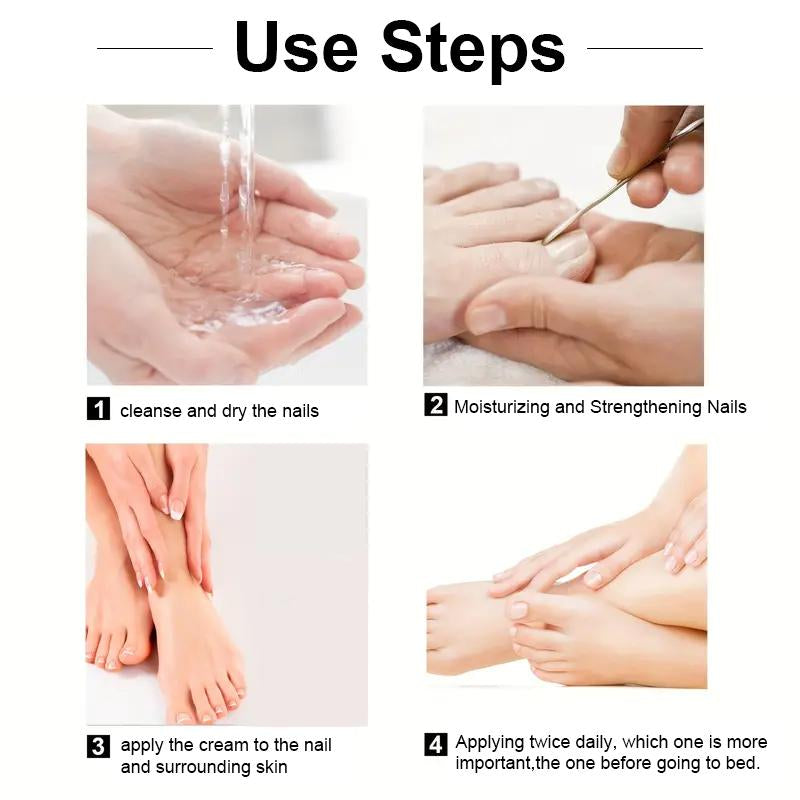 Use Steps

1 cleanse and dry the nails

2 Moisturizing and Strengthening Nails

3 apply the cream to the nail and surrounding skin

4 Applying twice daily, which one is more important,the one before going to bed.