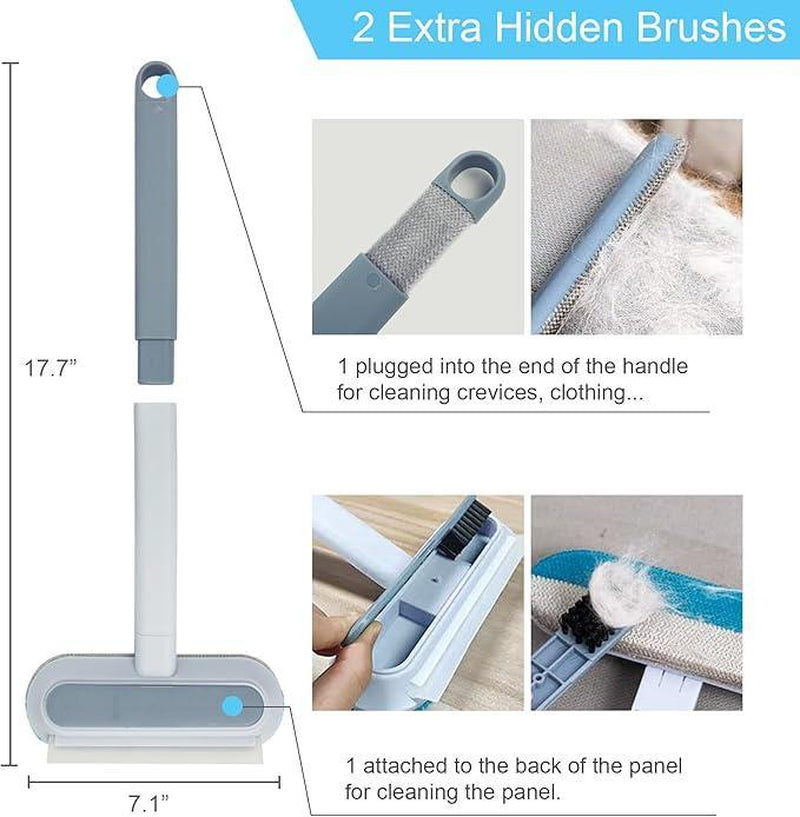 2 Extra Hidden Brushes

17.7”

1 plugged into the end of the handle for cleaning crevices, clothing...

1 attached to the back of the panel for cleaning the panel.

7.1”