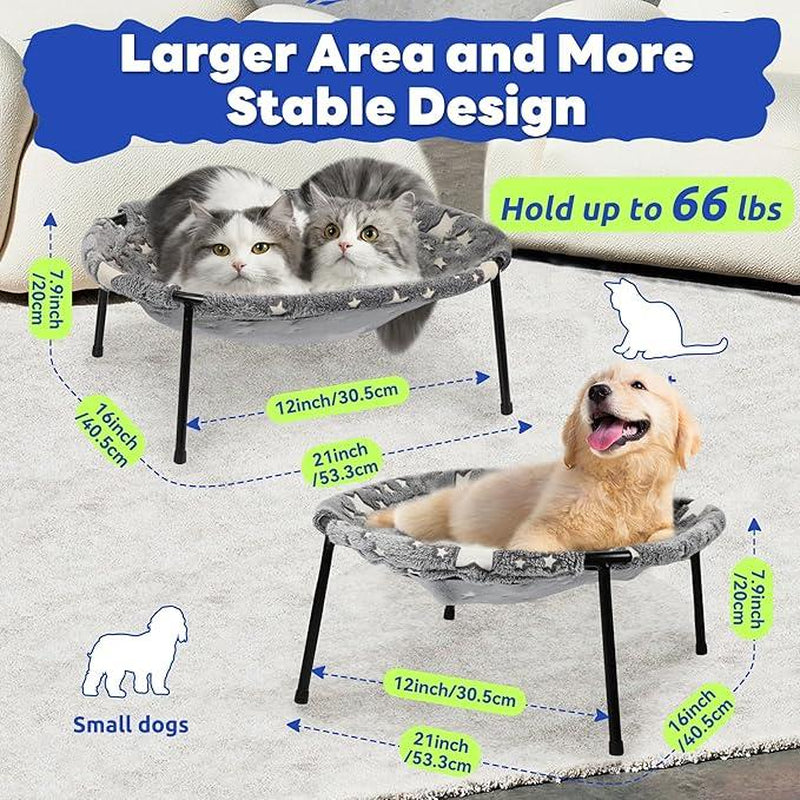 Larger Area and More Stable Design

Hold up to 66 lbs

7.9inch /20cm

12inch/30.5cm

16inch /40.5cm

21inch /53.3cm

7.9inch /20cm

12inch/30.5cm

16inch /40.5cm

21inch /53.3cm

Small dogs