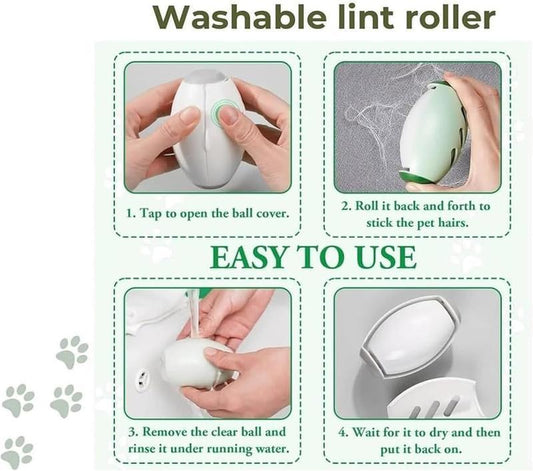 Washable lint roller

1. Tap to open the ball cover.

2. Roll it back and forth to stick the pet hairs.

EASY TO USE

3. Remove the clear ball and rinse it under running water.

4. Wait for it to dry and then put it back on.