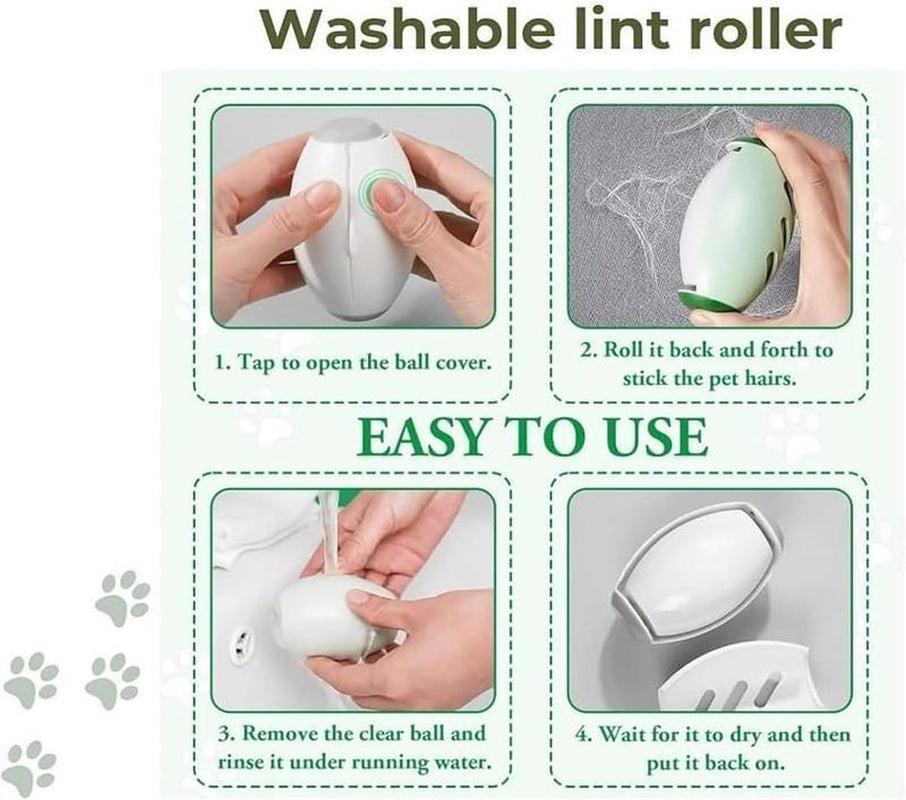 Washable lint roller

1. Tap to open the ball cover.

2. Roll it back and forth to stick the pet hairs.

EASY TO USE

3. Remove the clear ball and rinse it under running water.

4. Wait for it to dry and then put it back on.